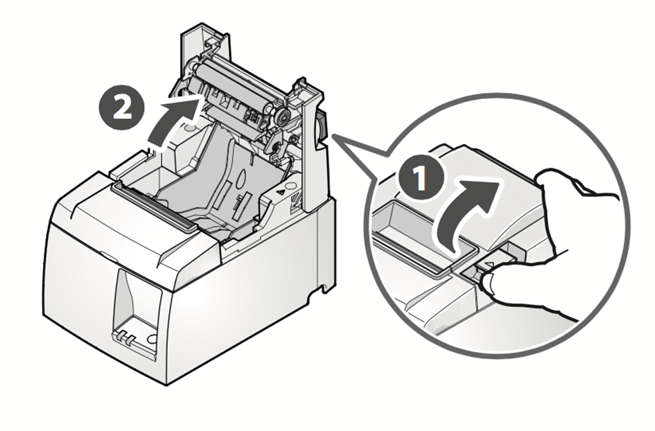 2

1